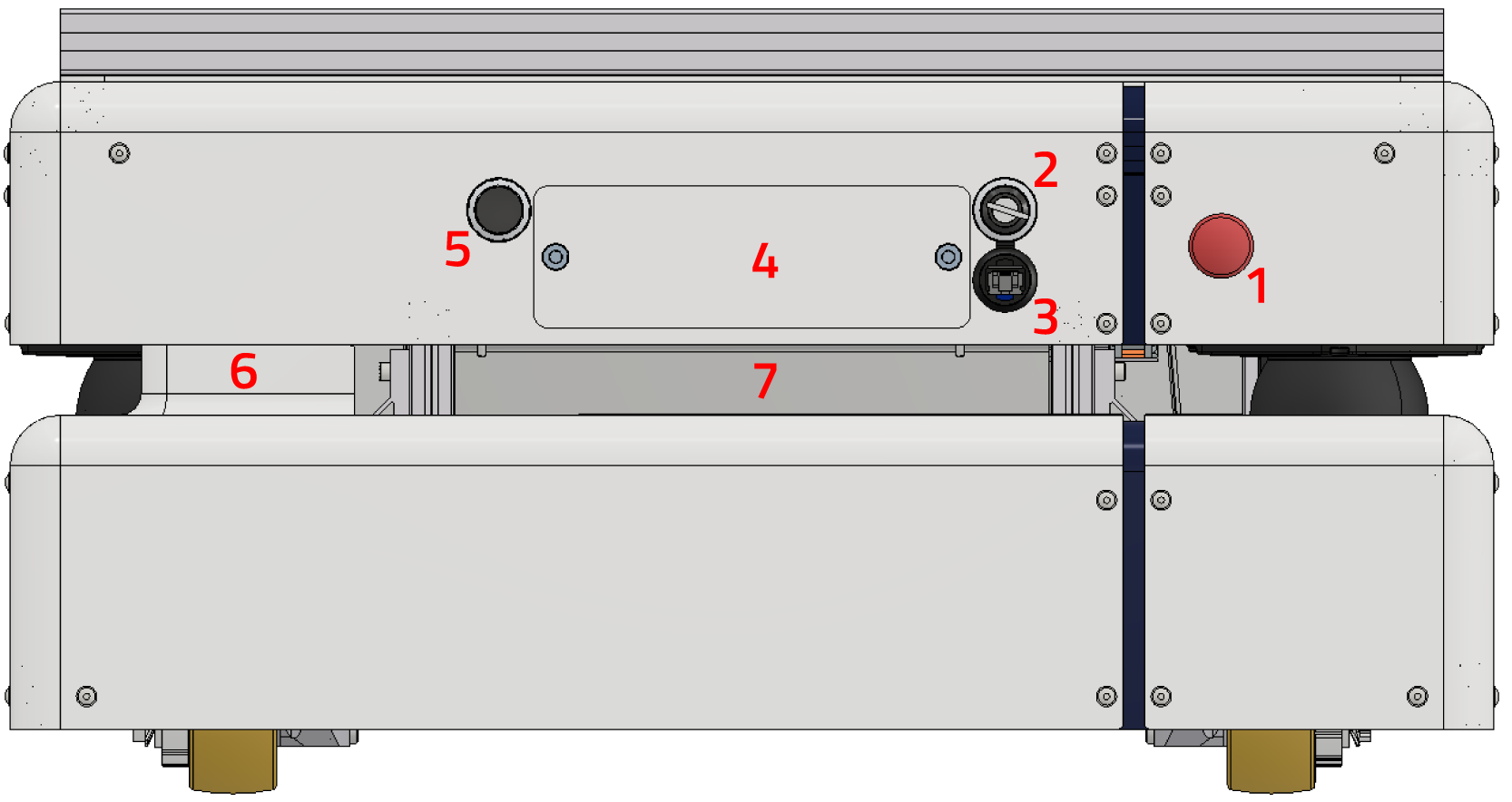 2
5
4
1
3
6
7